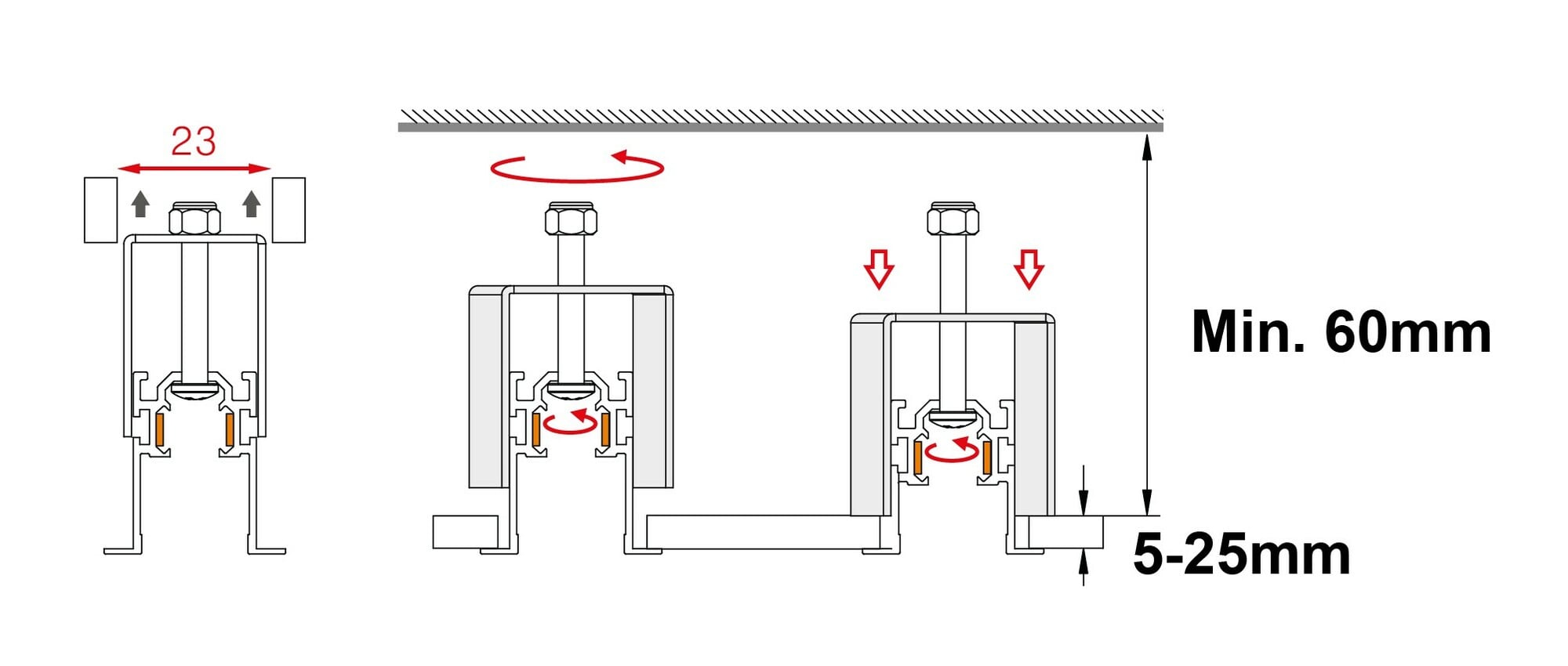 23

Min. 60mm

5-25mm