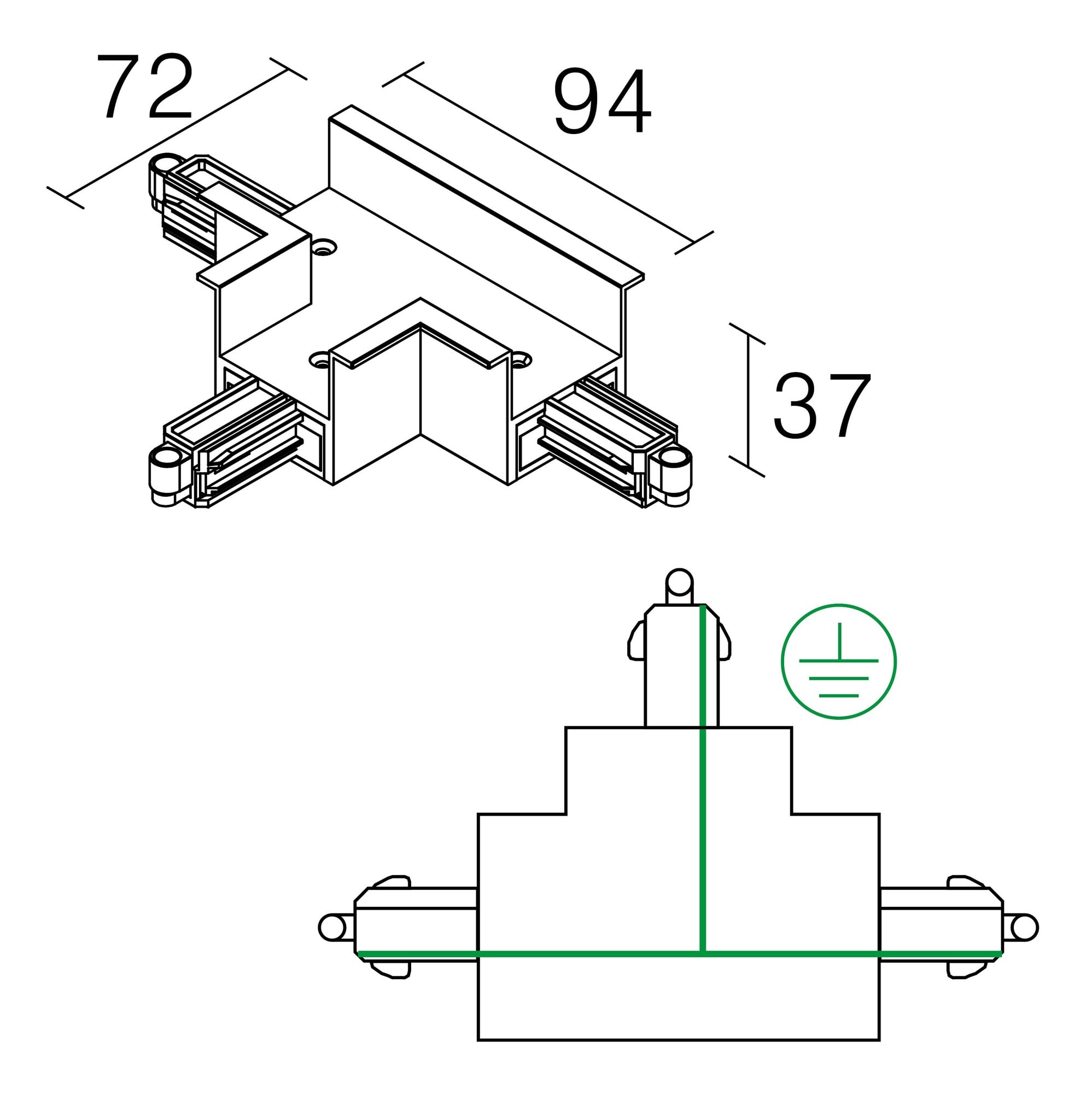 72

94

37