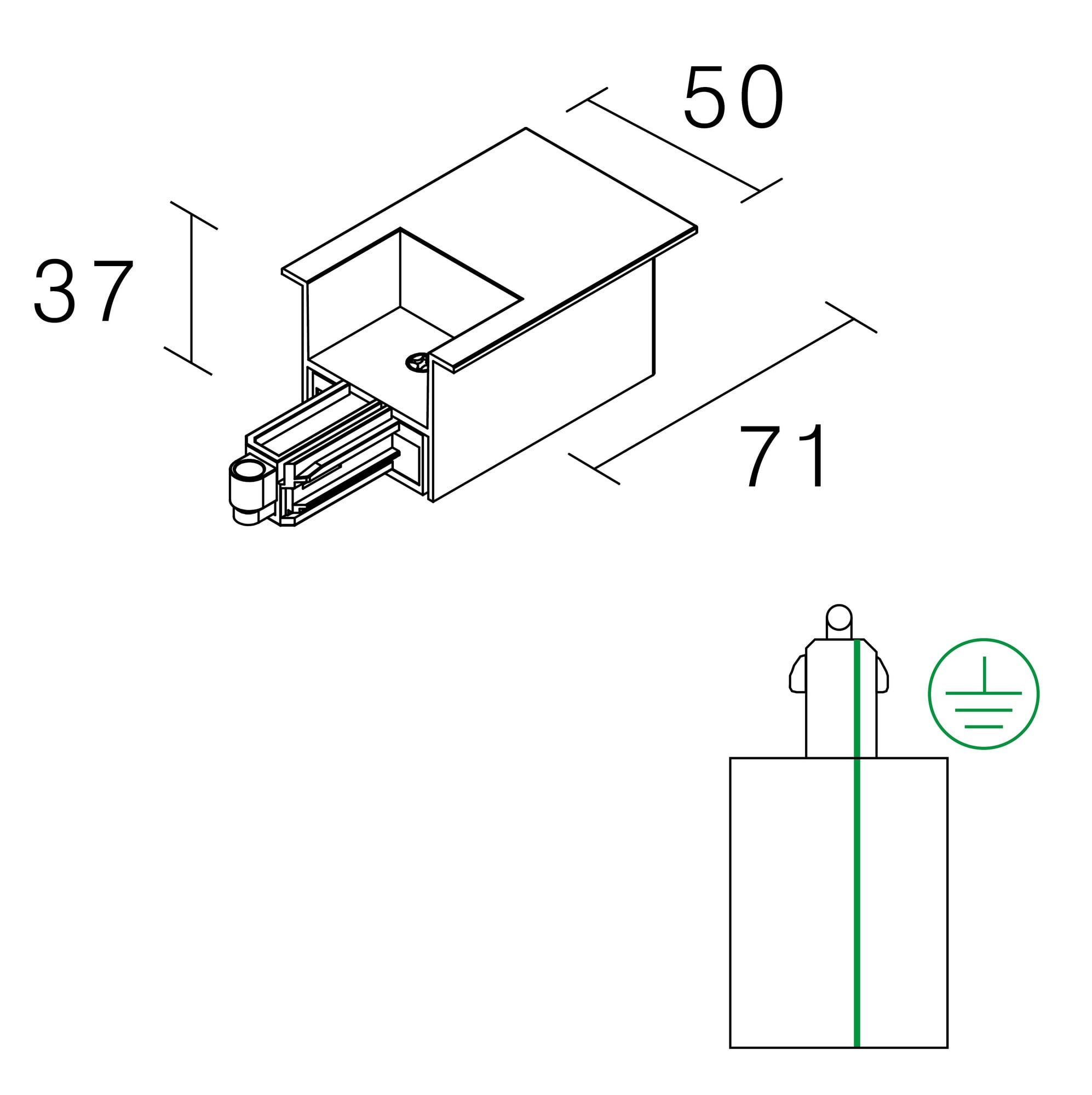 50

37

71