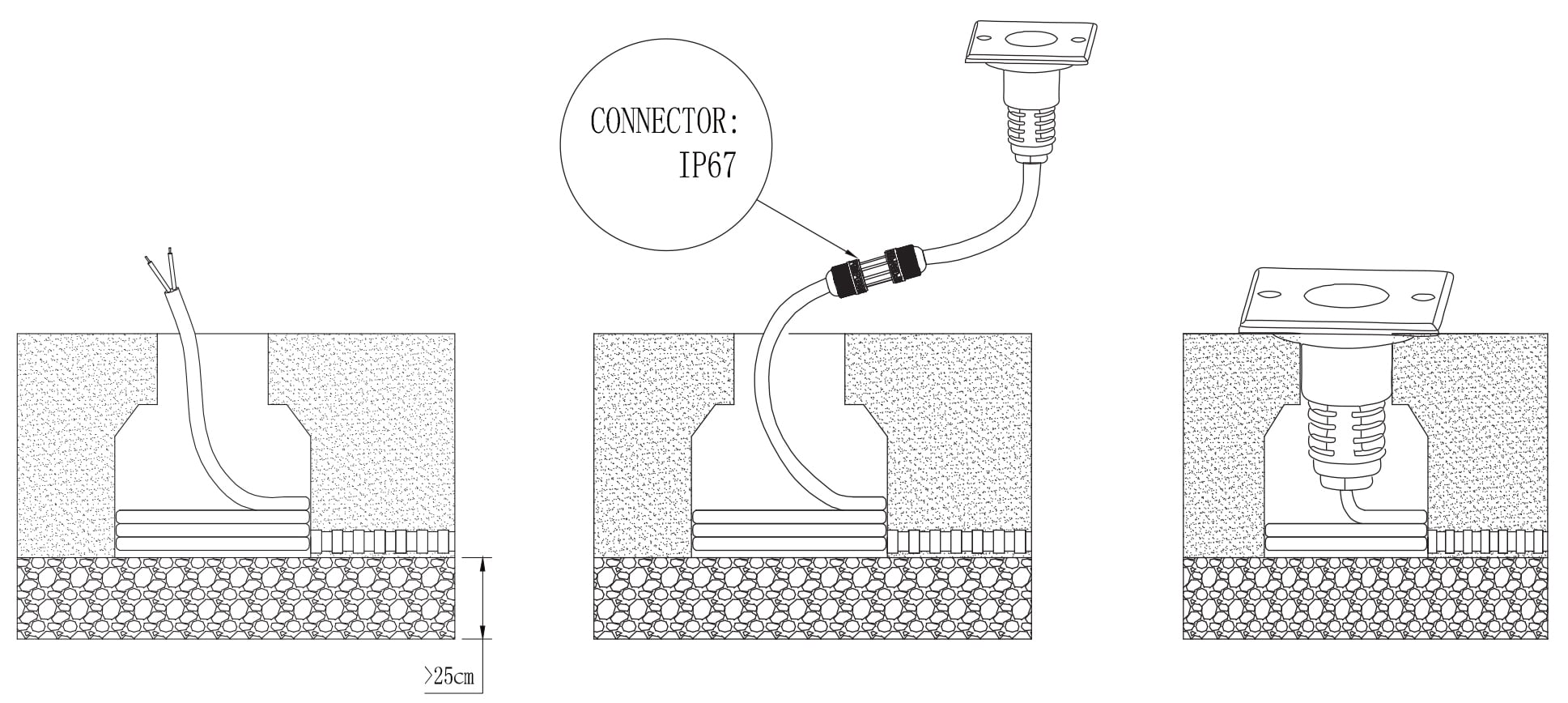 CONNECTOR:
IP67

>25cm