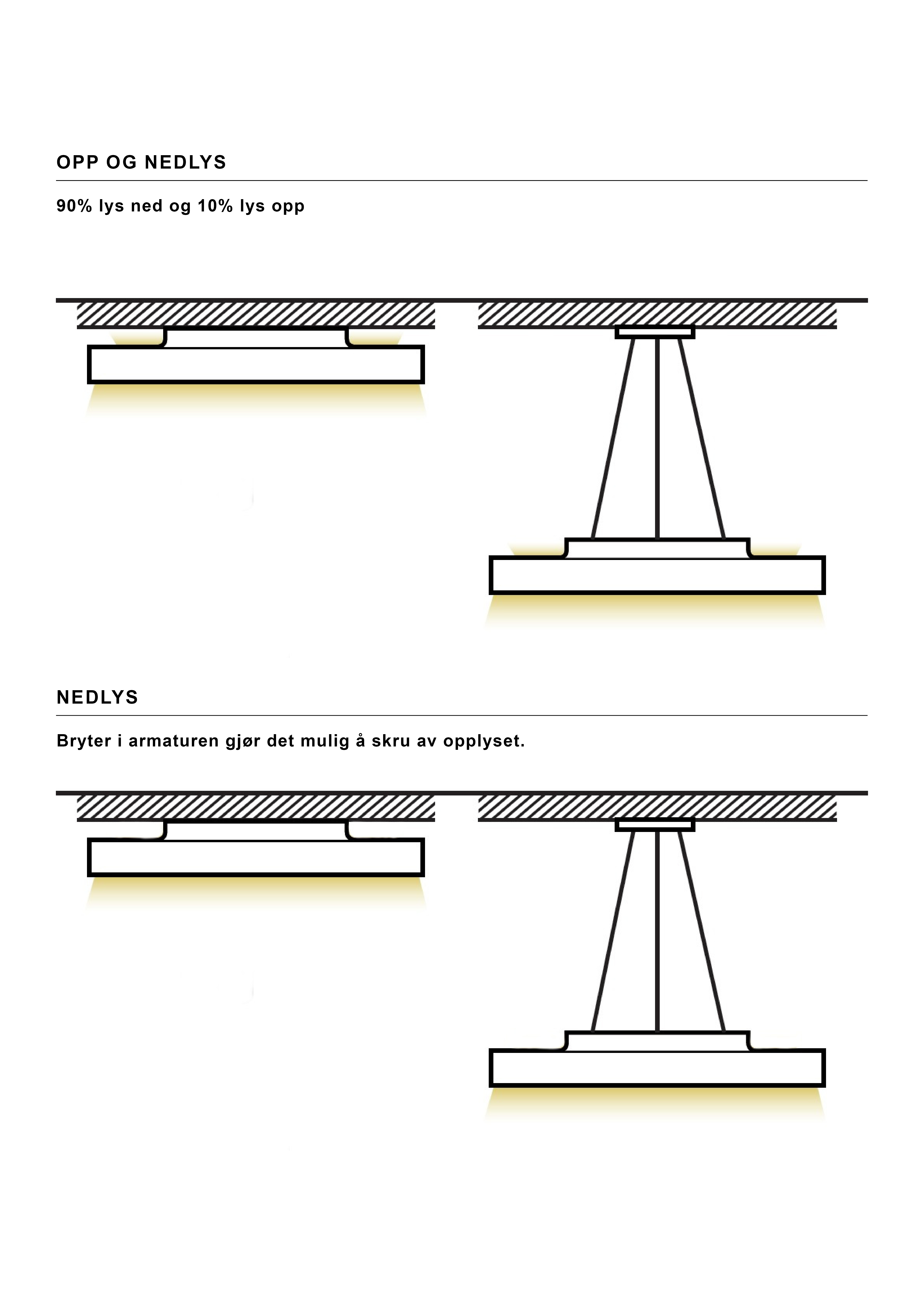 OPP OG NEDLYS

90% lys ned og 10% lys opp

NEDLYS

Bryter i armaturen gjør det mulig å skru av opplyset.